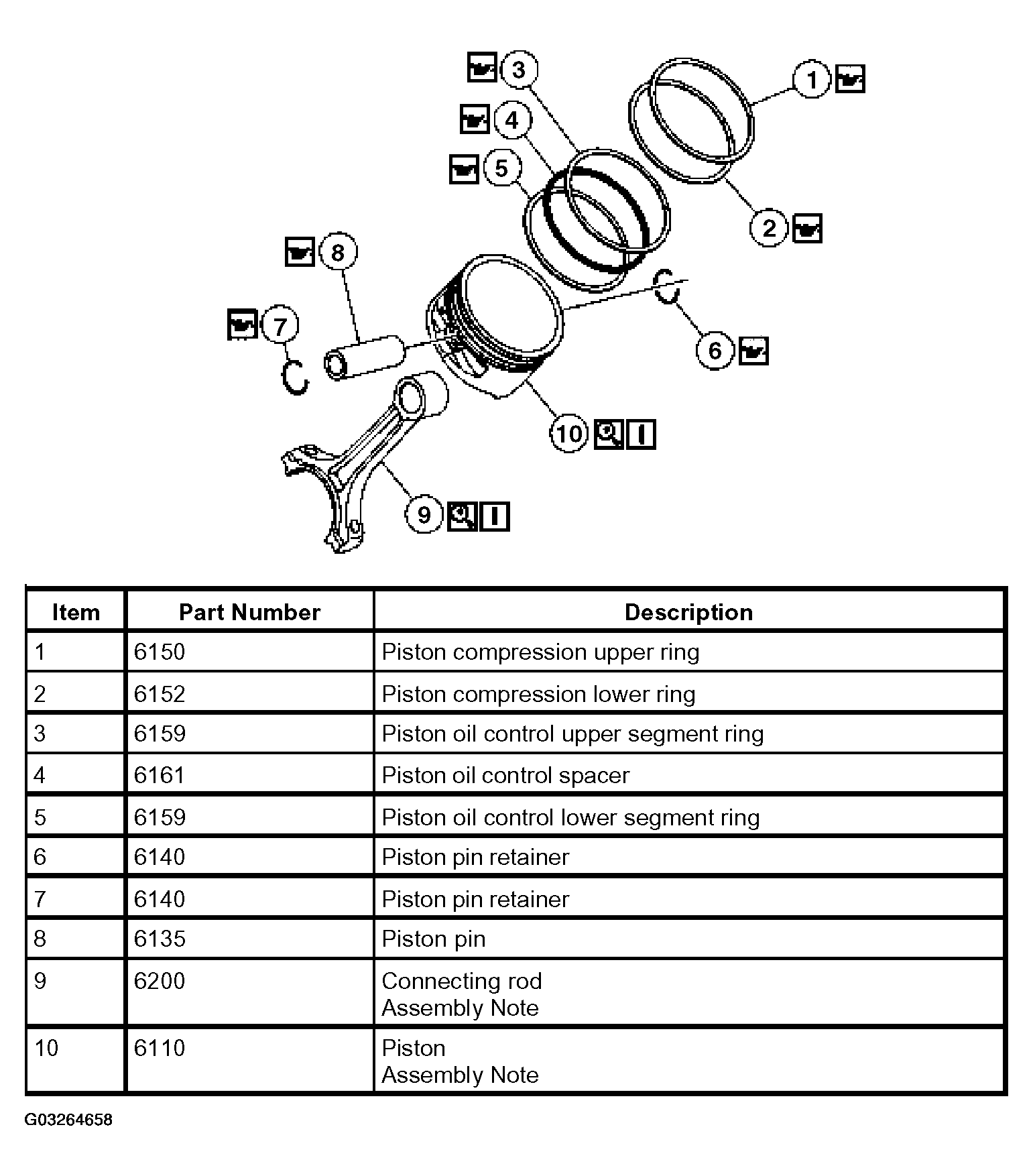 3
1
4
5
2
8
7
6
10
9

| Item | Part Number | Description |
|---|---|---|
| 1 | 6150 | Piston compression upper ring |
| 2 | 6152 | Piston compression lower ring |
| 3 | 6159 | Piston oil control upper segment ring |
| 4 | 6161 | Piston oil control spacer |
| 5 | 6159 | Piston oil control lower segment ring |
| 6 | 6140 | Piston pin retainer |
| 7 | 6140 | Piston pin retainer |
| 8 | 6135 | Piston pin |
| 9 | 6200 | Connecting rod Assembly Note |
| 10 | 6110 | Piston Assembly Note |

G03264658