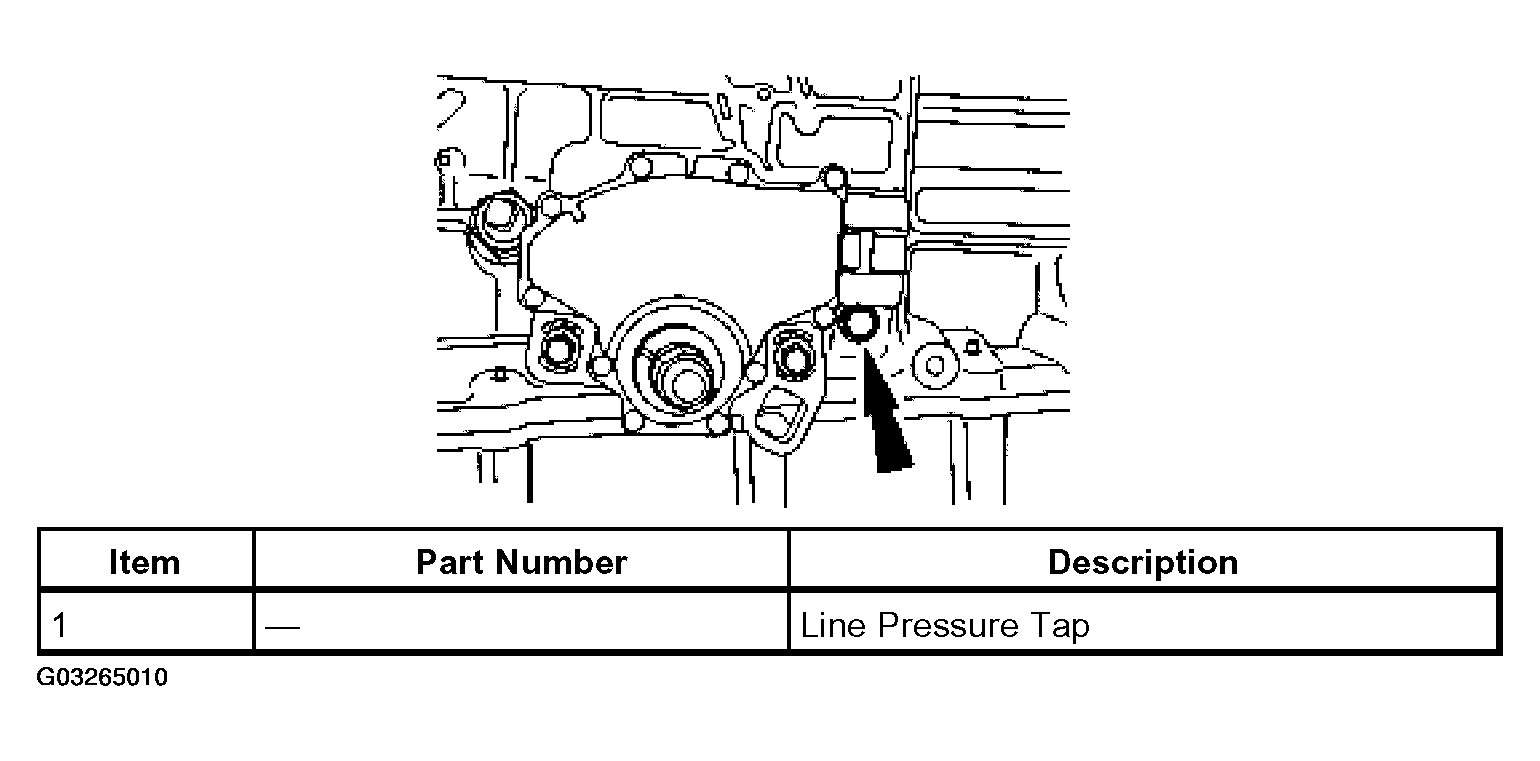 | Item | Part Number | Description |
|---|---|---|
| 1 | — | Line Pressure Tap |

G03265010