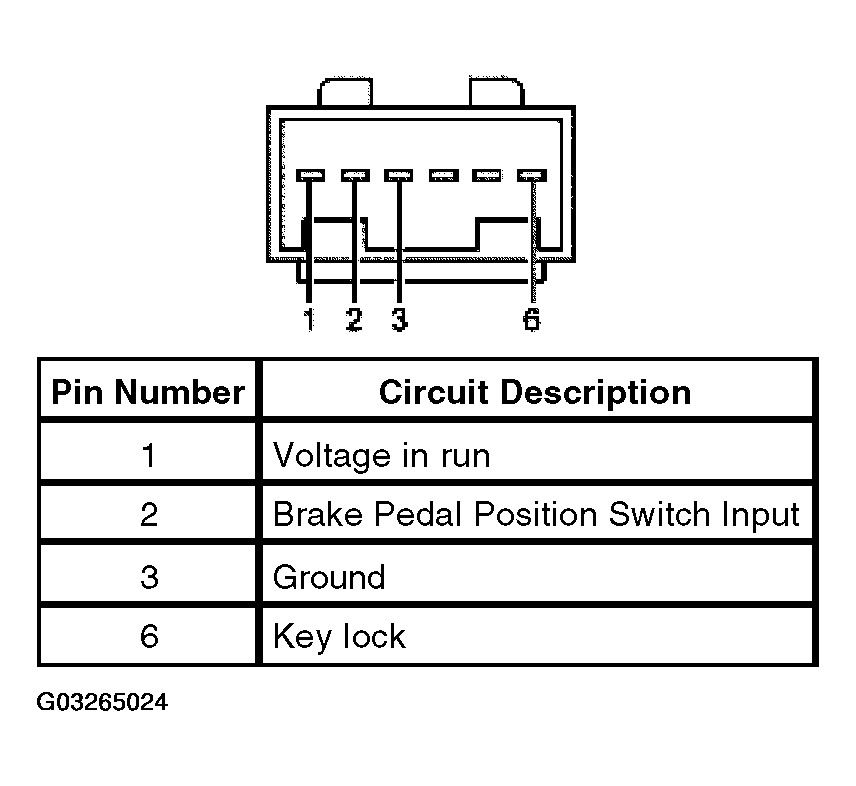 1 2 3 6

| Pin Number | Circuit Description |
|---|---|
| 1 | Voltage in run |
| 2 | Brake Pedal Position Switch Input |
| 3 | Ground |
| 6 | Key lock |

G03265024