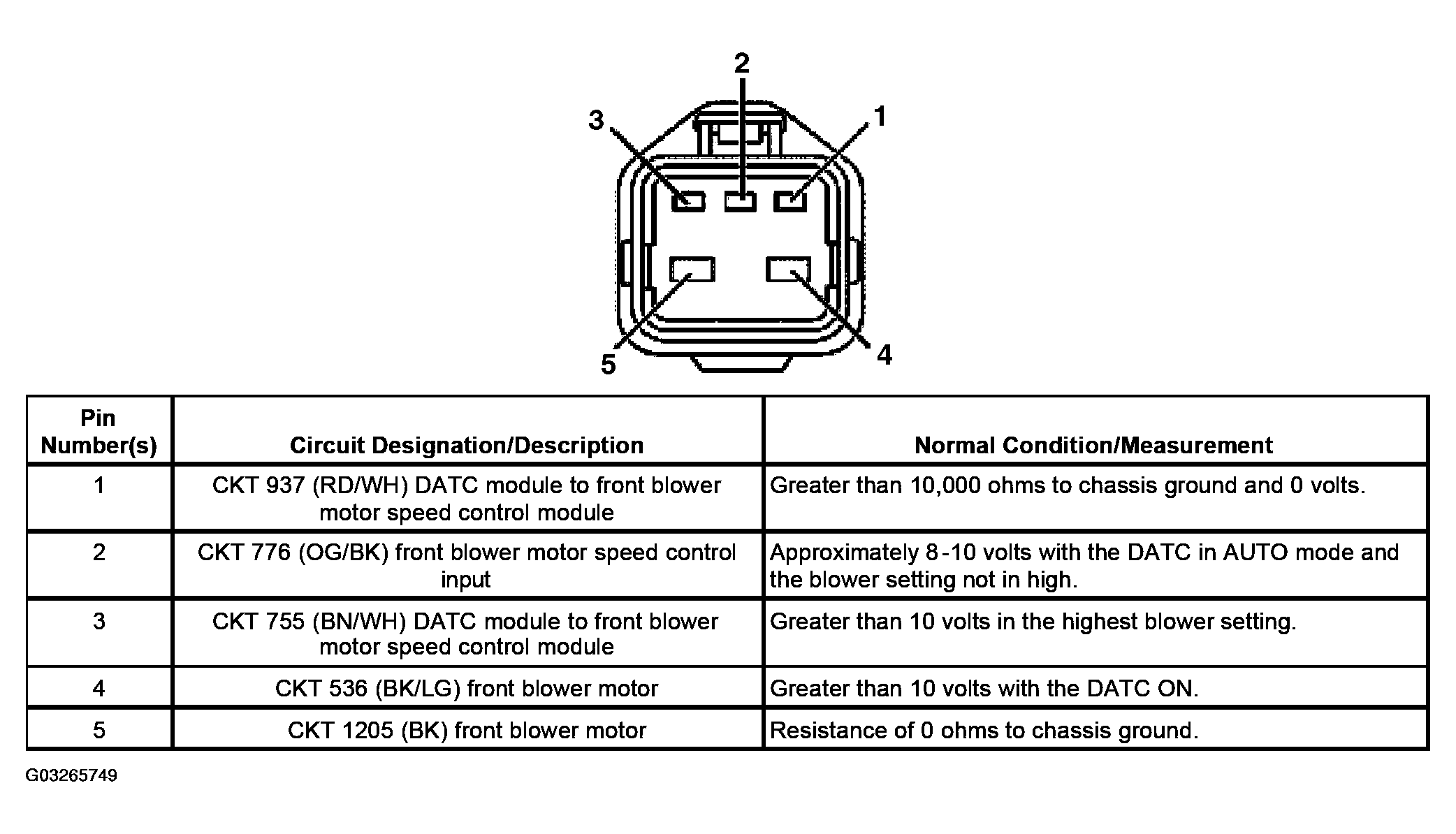 2
3
1
5
4

| Pin Number(s) | Circuit Designation/Description | Normal Condition/Measurement |
|---|---|---|
| 1 | CKT 937 (RD/WH) DATC module to front blower motor speed control module | Greater than 10,000 ohms to chassis ground and 0 volts. |
| 2 | CKT 776 (OG/BK) front blower motor speed control input | Approximately 8-10 volts with the DATC in AUTO mode and the blower setting not in high. |
| 3 | CKT 755 (BN/WH) DATC module to front blower motor speed control module | Greater than 10 volts in the highest blower setting. |
| 4 | CKT 536 (BK/LG) front blower motor | Greater than 10 volts with the DATC ON. |
| 5 | CKT 1205 (BK) front blower motor | Resistance of 0 ohms to chassis ground. |

G03265749