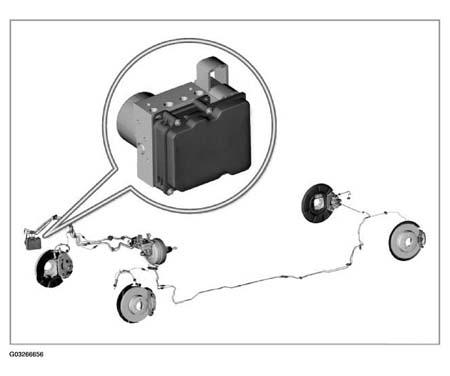 G03266656