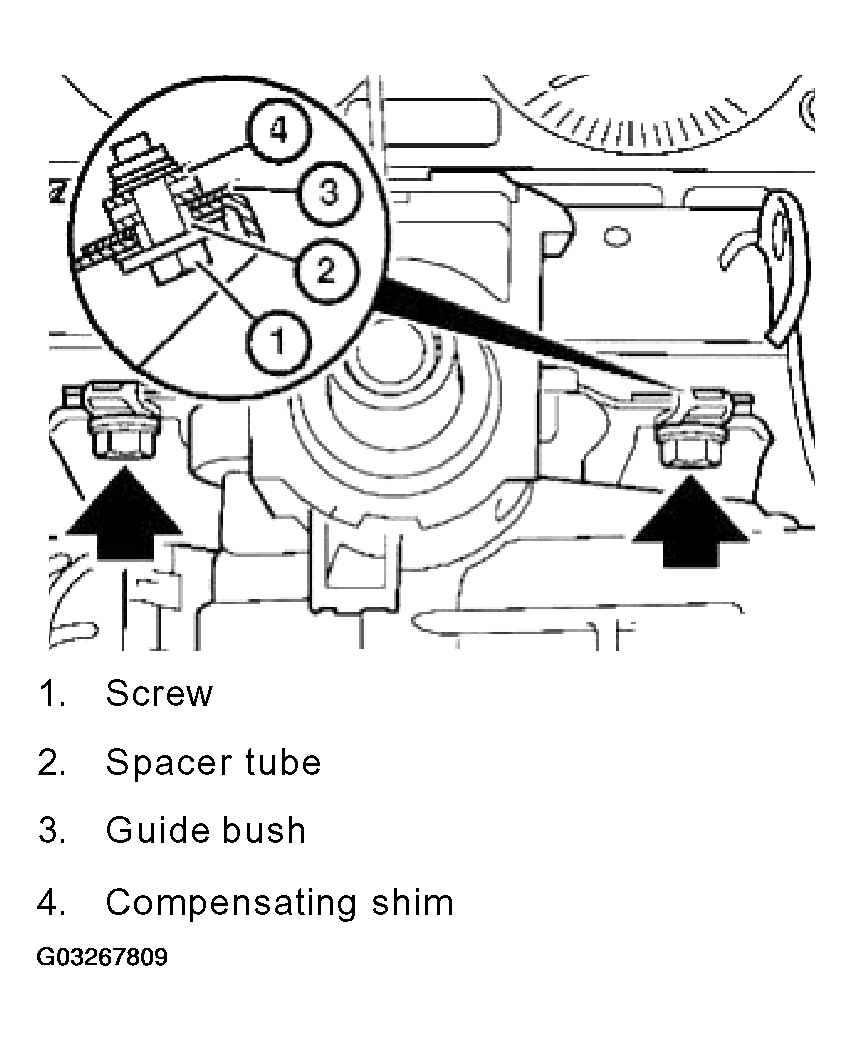 4

3

2

1

1. Screw

2. Spacer tube

3. Guide bush

4. Compensating shim

G03267809