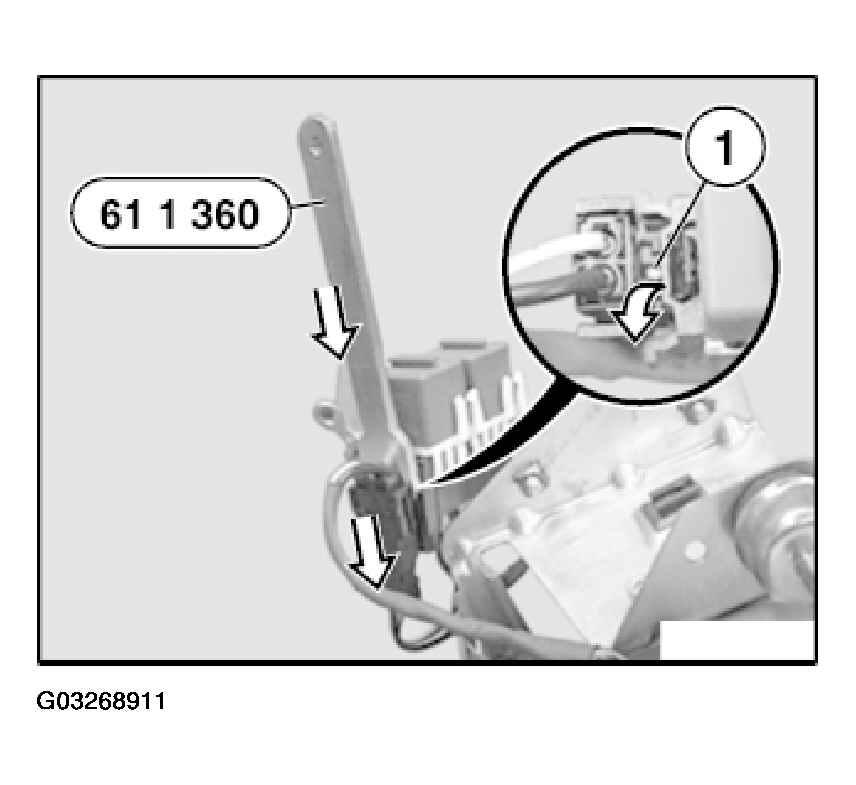 61 1 360

1

G03268911