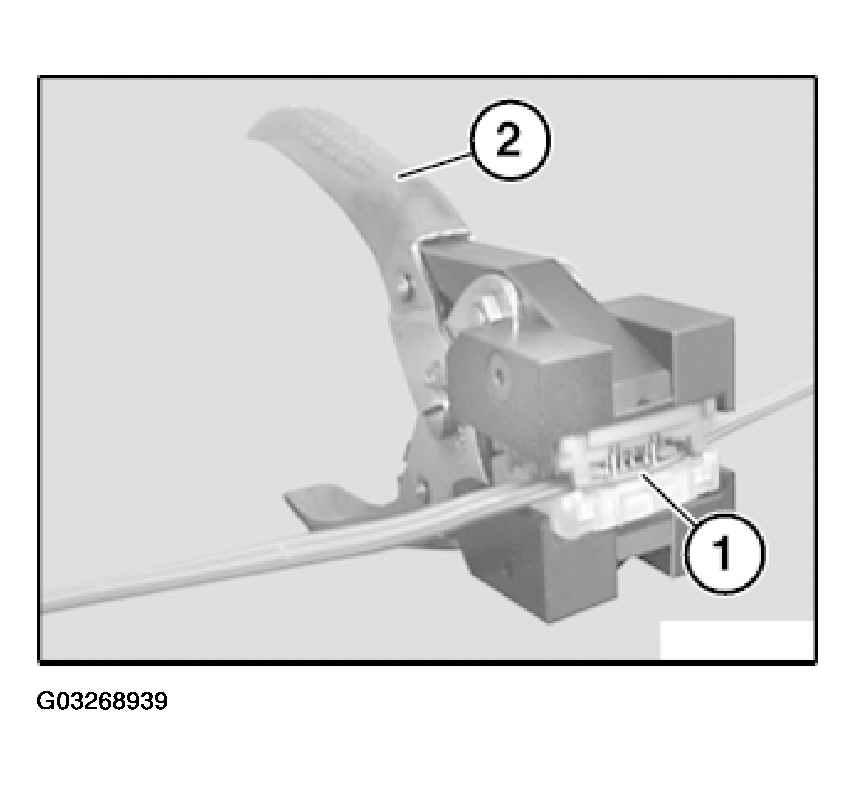 2

1

G03268939