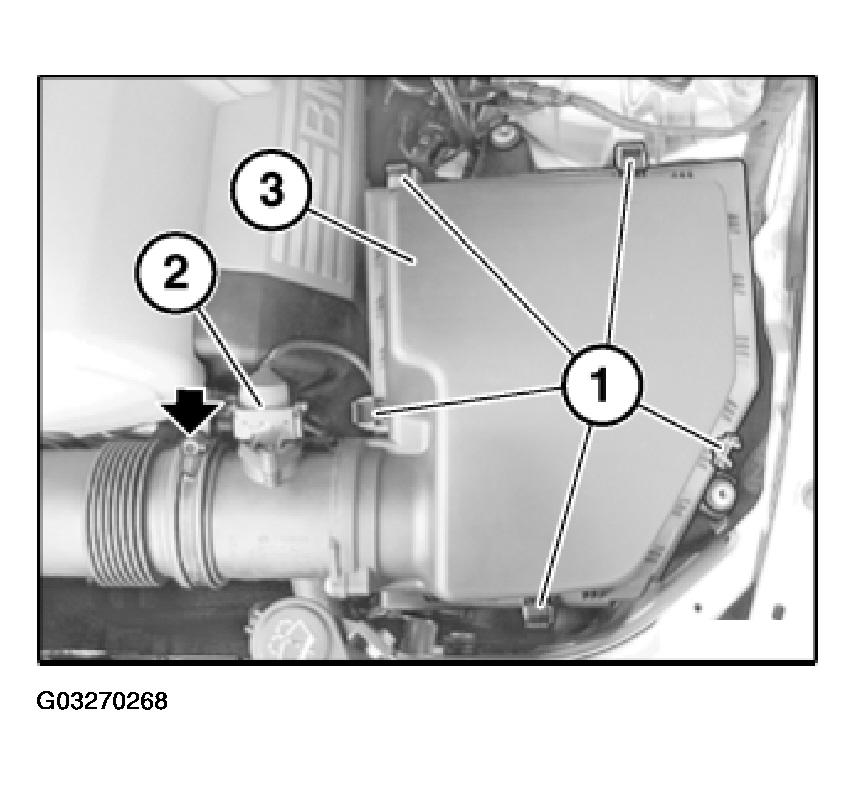 3
2
1
G03270268