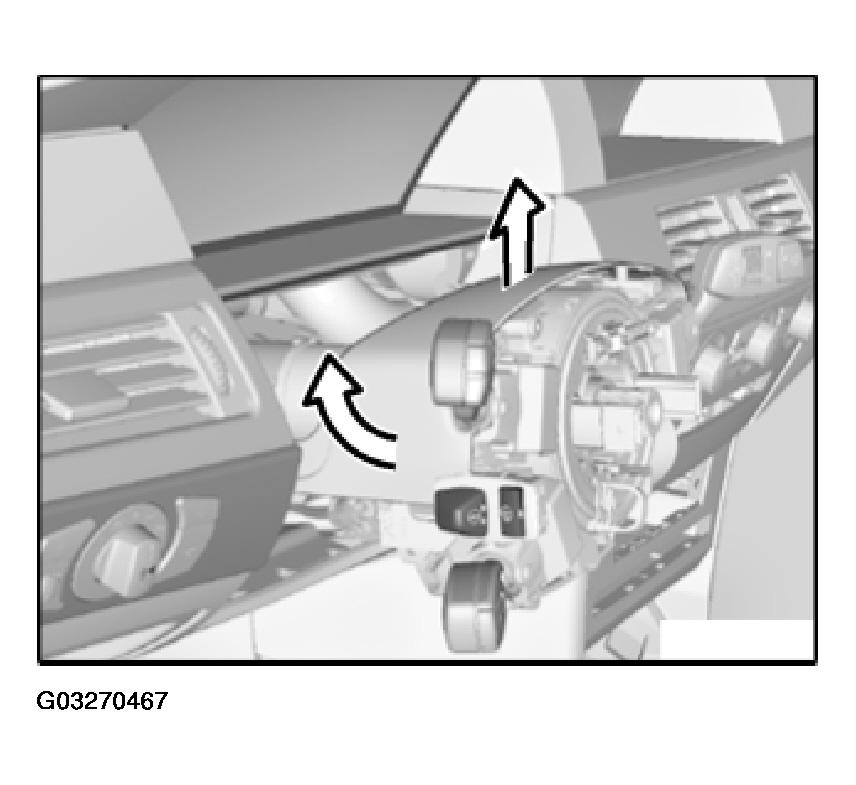 G03270467