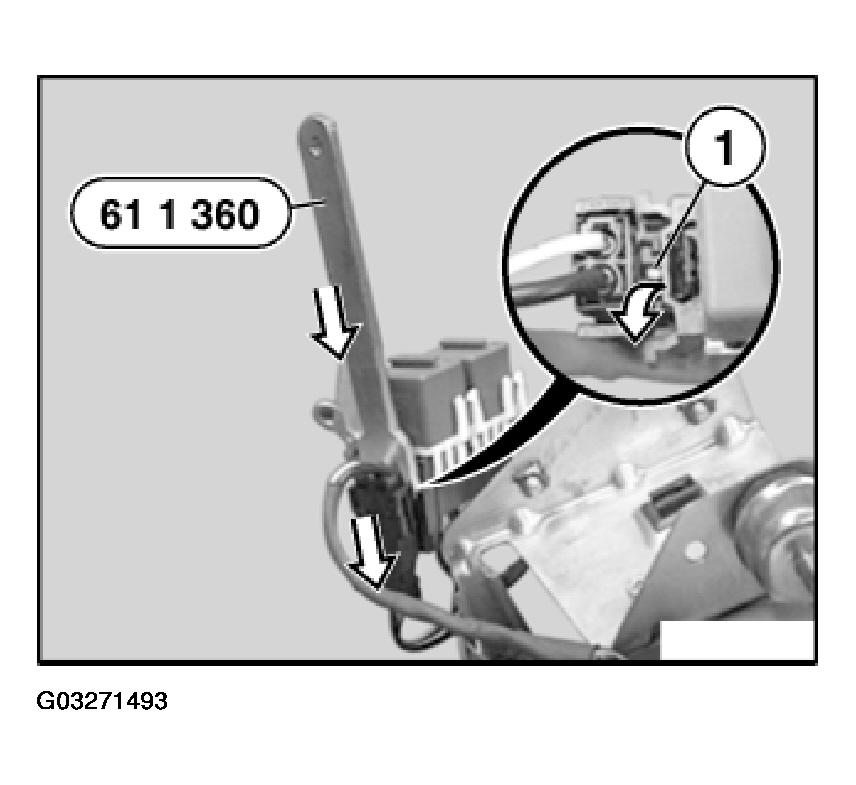 61 1 360

1

G03271493