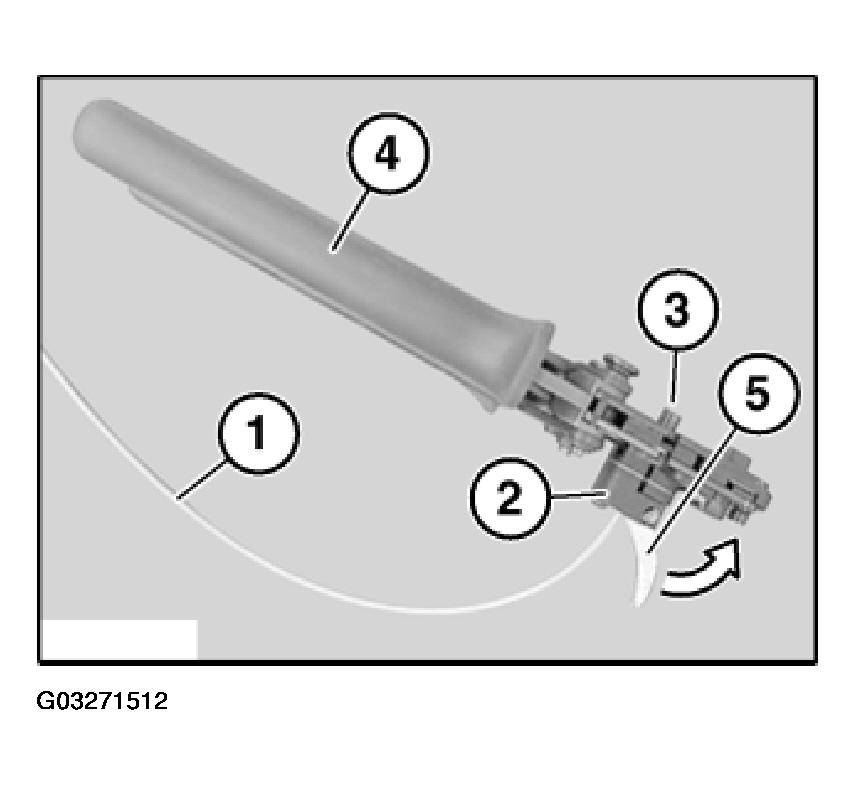 4
3
5
1
2
G03271512