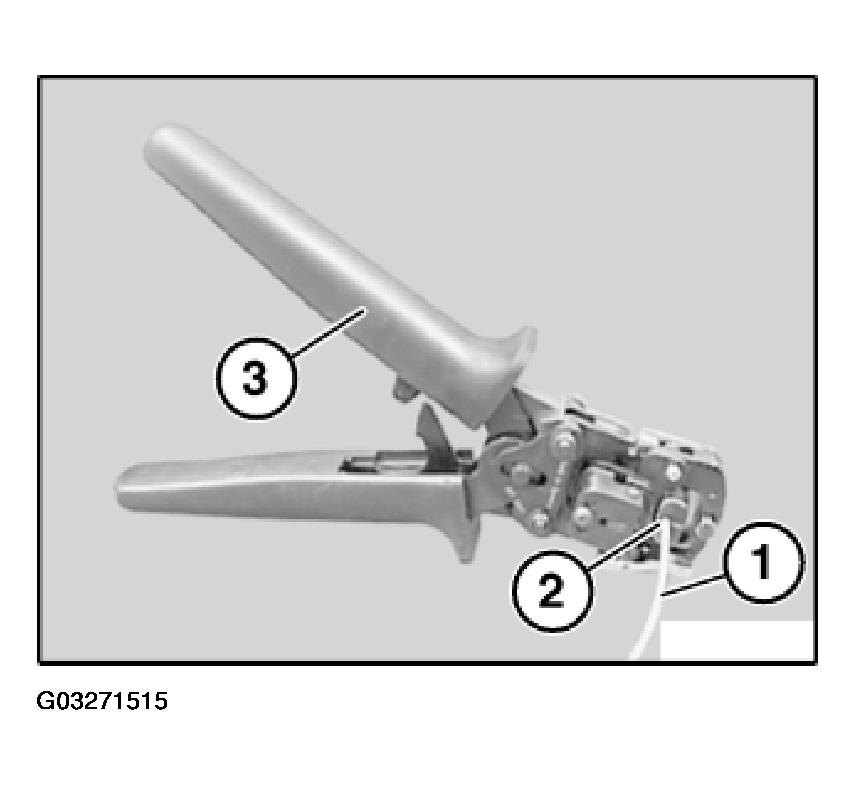 3
2
1
G03271515