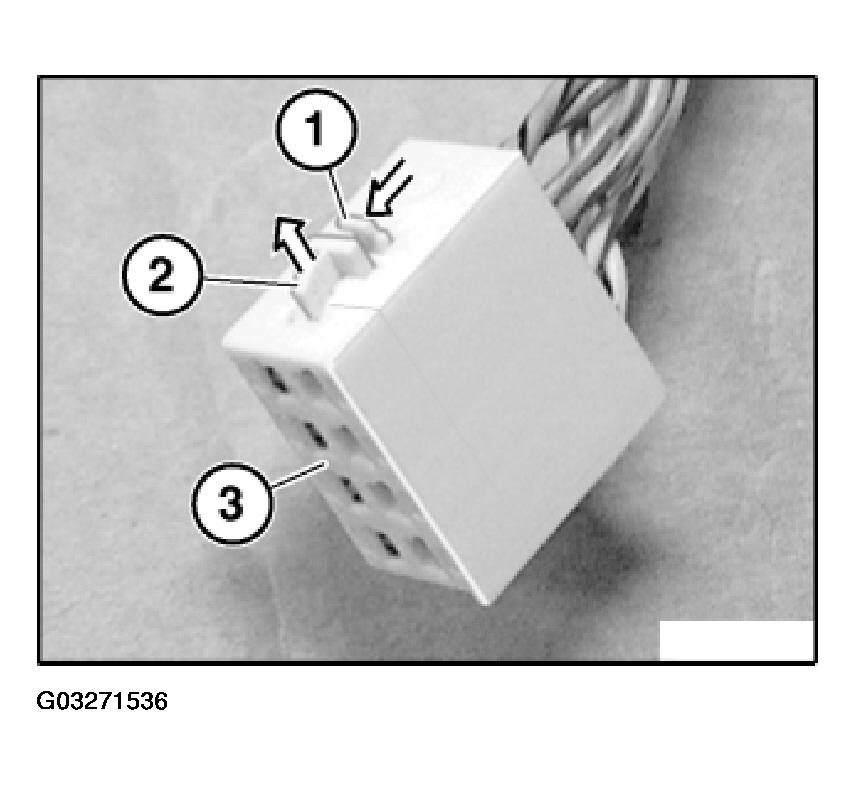 1
2
3

G03271536