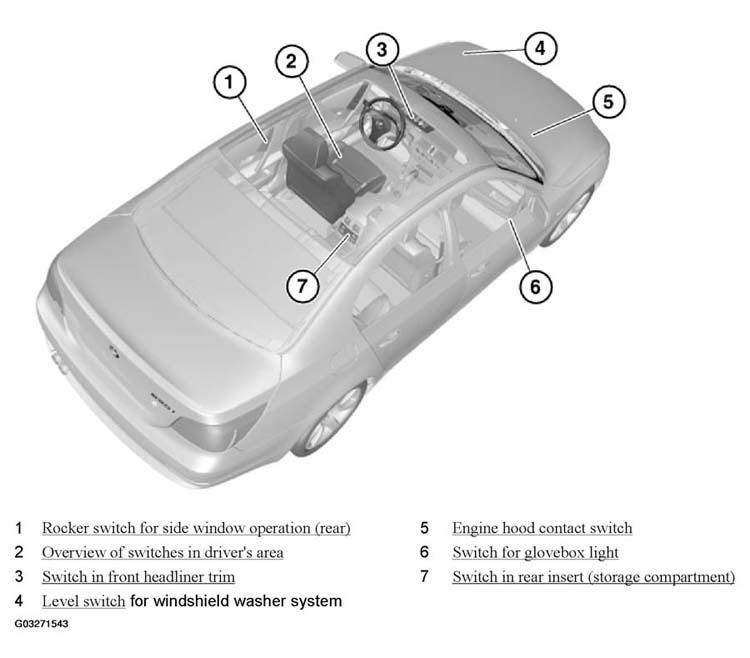 1
2
3
4
5
6
7

1 Rocker switch for side window operation (rear)
2 Overview of switches in driver's area
3 Switch in front headliner trim
4 Level switch for windshield washer system

5 Engine hood contact switch
6 Switch for glovebox light
7 Switch in rear insert (storage compartment)

G03271543