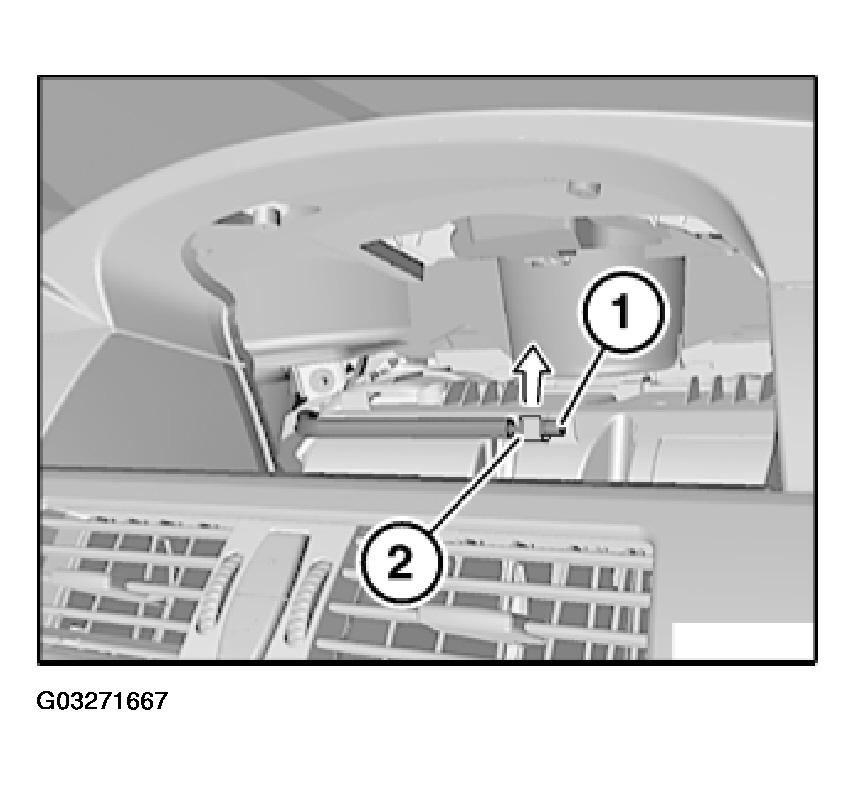 1
2
G03271667