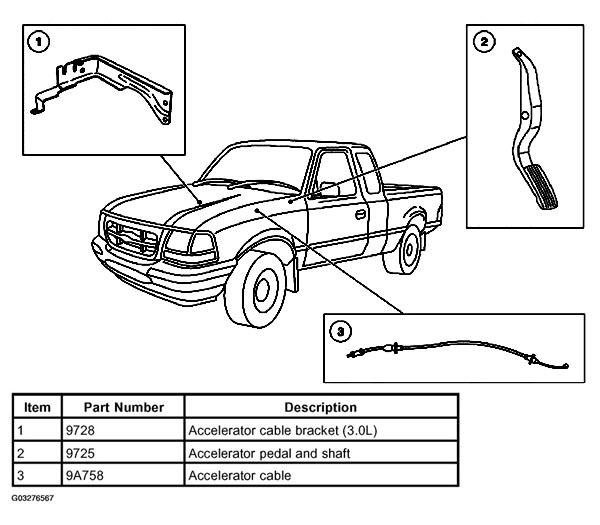 1

2

3

| Item | Part Number | Description |
|---|---|---|
| 1 | 9728 | Accelerator cable bracket (3.0L) |
| 2 | 9725 | Accelerator pedal and shaft |
| 3 | 9A758 | Accelerator cable |

G03276567