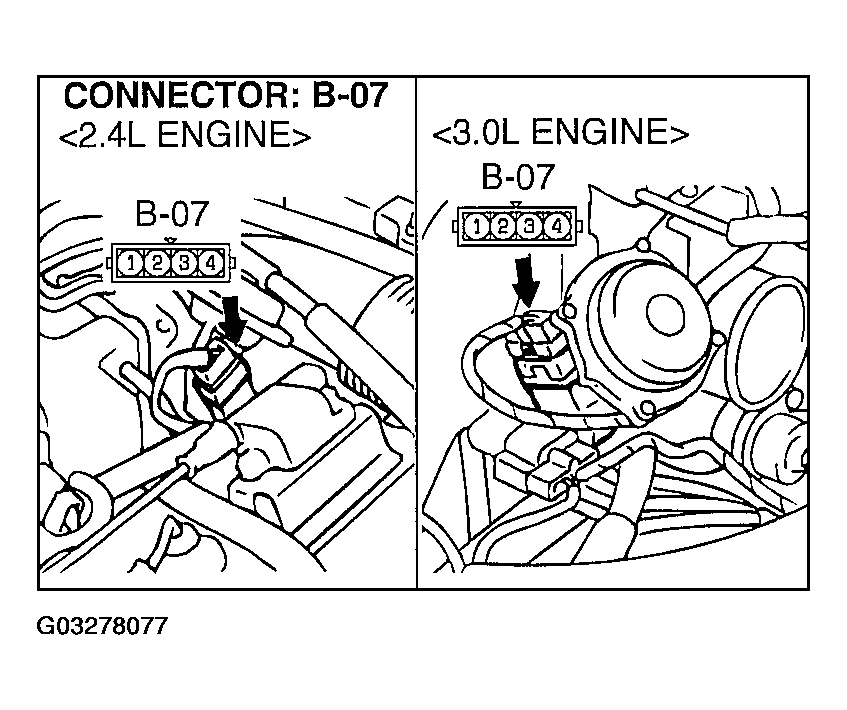 CONNECTOR: B-07
<2.4L ENGINE>

B-07
1 2 3 4

<3.0L ENGINE>

B-07
1 2 3 4

G03278077