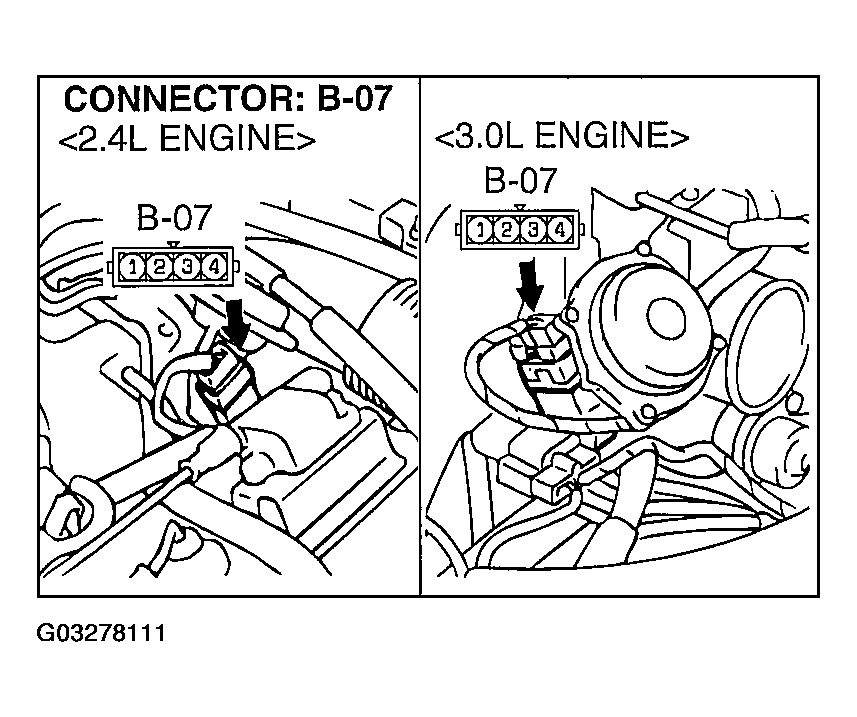 CONNECTOR: B-07
<2.4L ENGINE>

B-07

1 2 3 4

<3.0L ENGINE>

B-07

1 2 3 4

G03278111