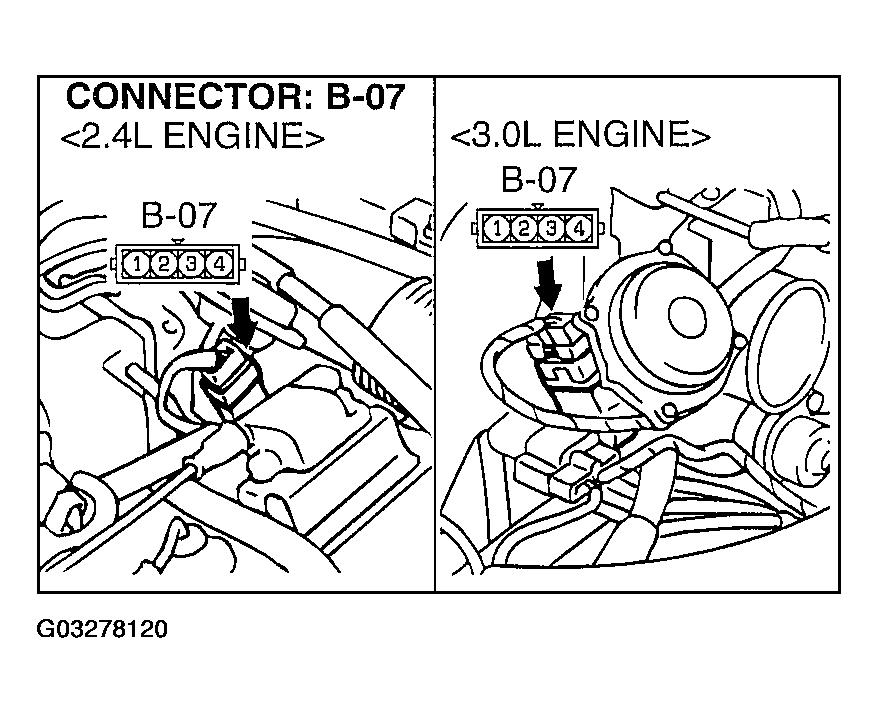 CONNECTOR: B-07
<2.4L ENGINE>

B-07
1 2 3 4

<3.0L ENGINE>

B-07
1 2 3 4

G03278120