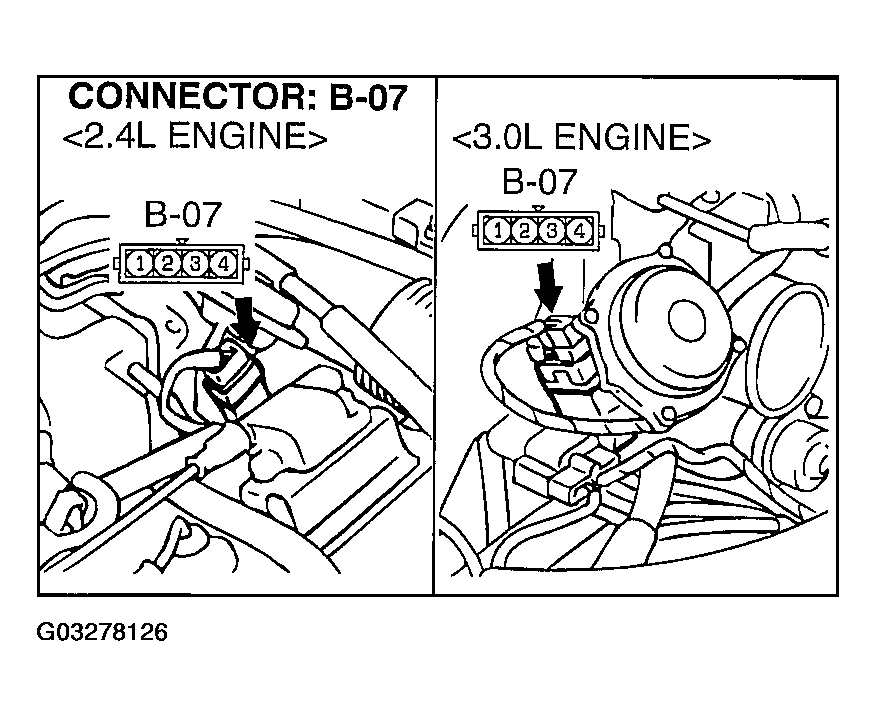 CONNECTOR: B-07
<2.4L ENGINE>

B-07
1 2 3 4

<3.0L ENGINE>

B-07
1 2 3 4

G03278126