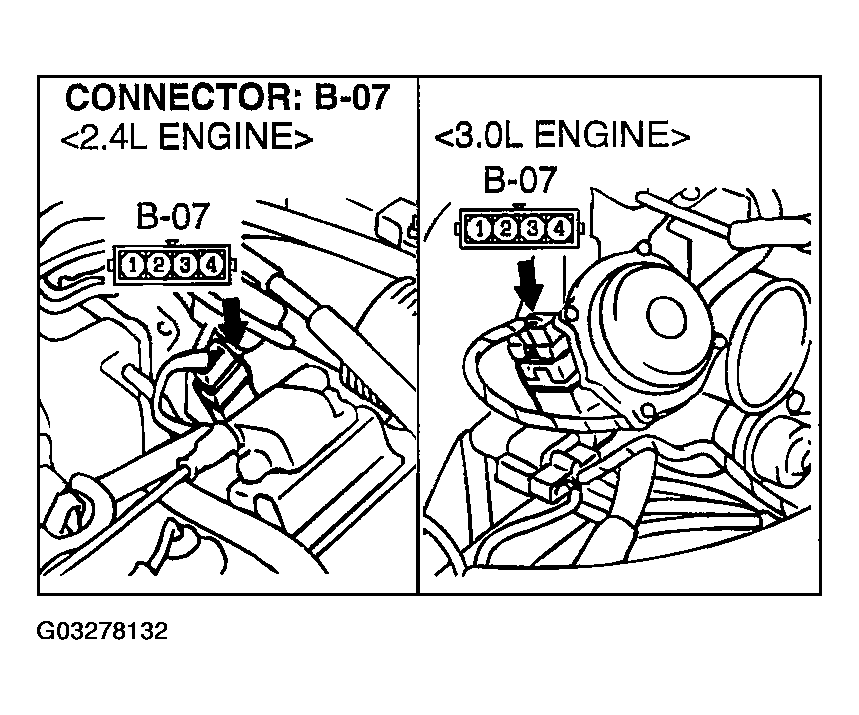 CONNECTOR: B-07
<2.4L ENGINE>

B-07
1 2 3 4

<3.0L ENGINE>

B-07
1 2 3 4

G03278132