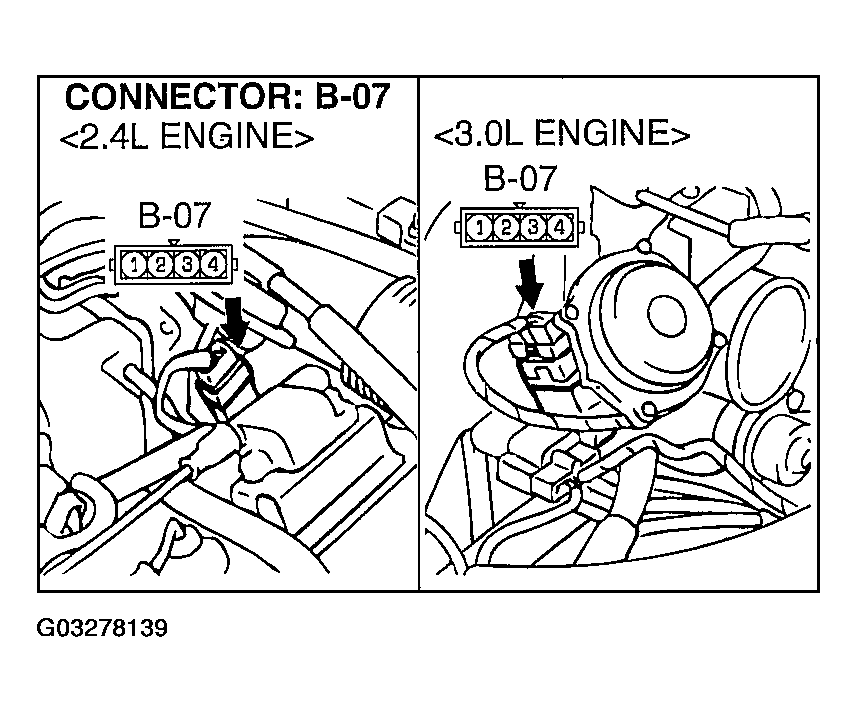 CONNECTOR: B-07
<2.4L ENGINE>

B-07
1 2 3 4

<3.0L ENGINE>

B-07
1 2 3 4

G03278139