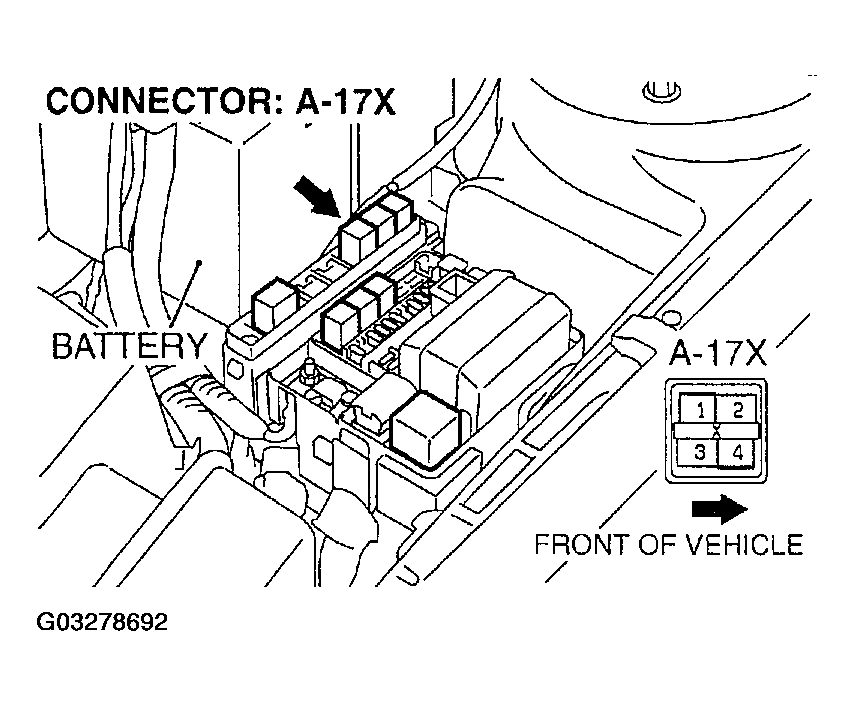 CONNECTOR: A-17X

BATTERY

A-17X

1 2
3 4

FRONT OF VEHICLE

G03278692