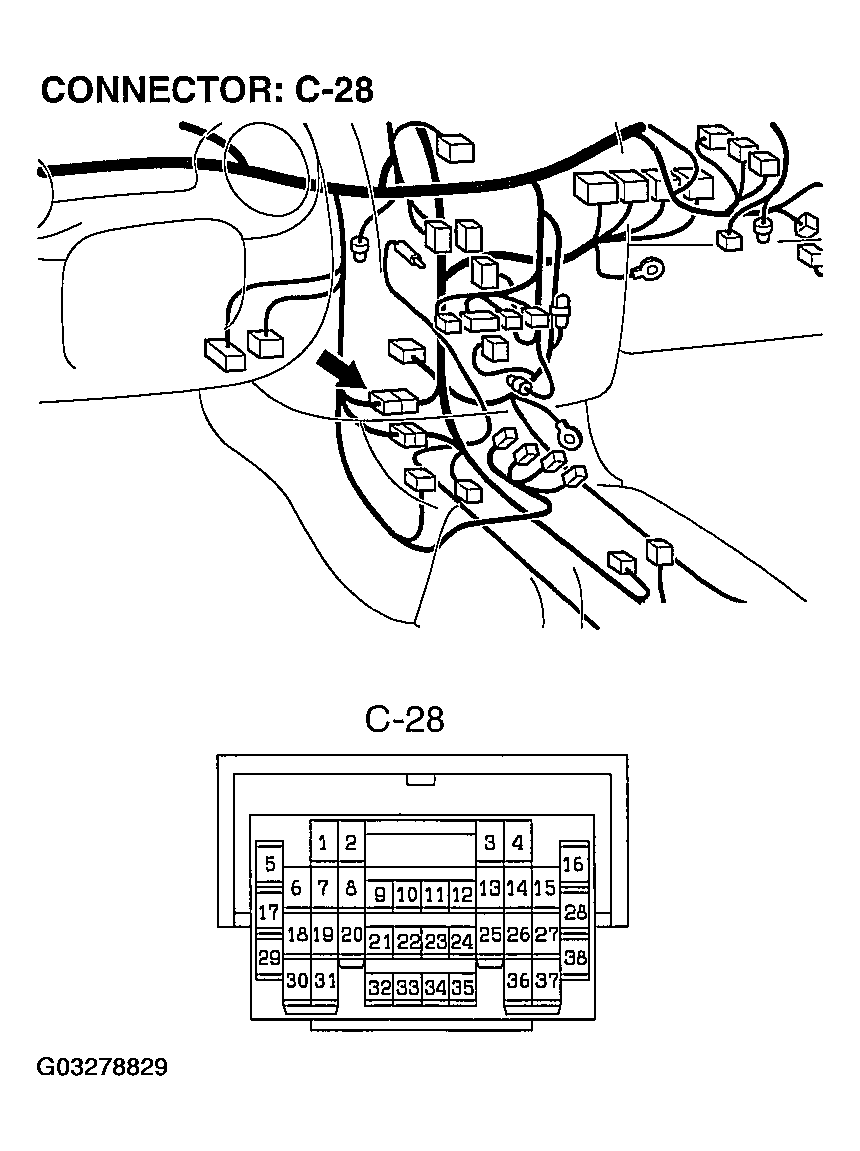 CONNECTOR: C-28

C-28

1 2 3 4
5 6 7 8 9 10 11 12 13 14 15 16
17 18 19 20 21 22 23 24 25 26 27 28
29 30 31 32 33 34 35 36 37 38

G03278829