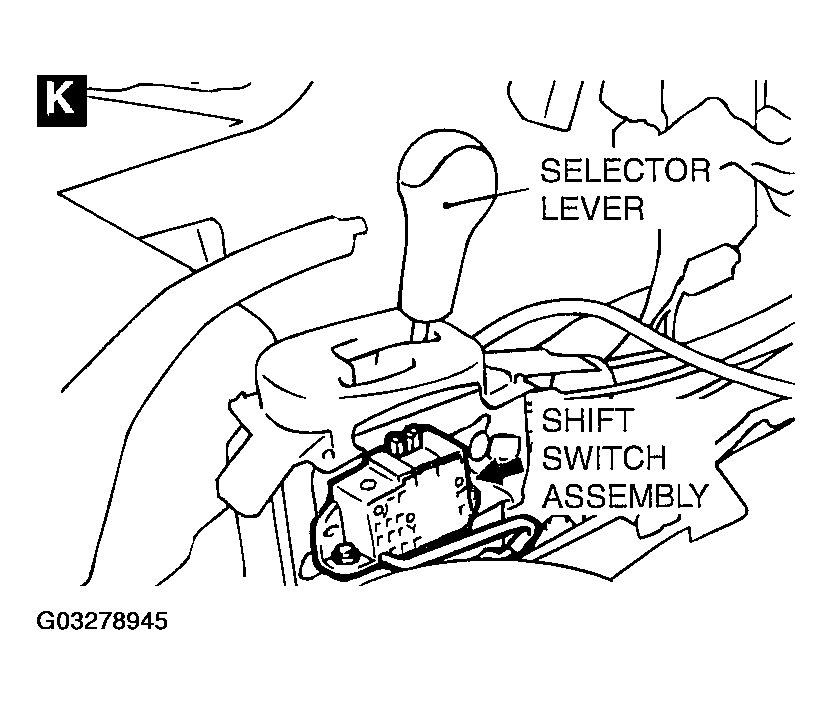 K

SELECTOR LEVER

SHIFT SWITCH ASSEMBLY

G03278945