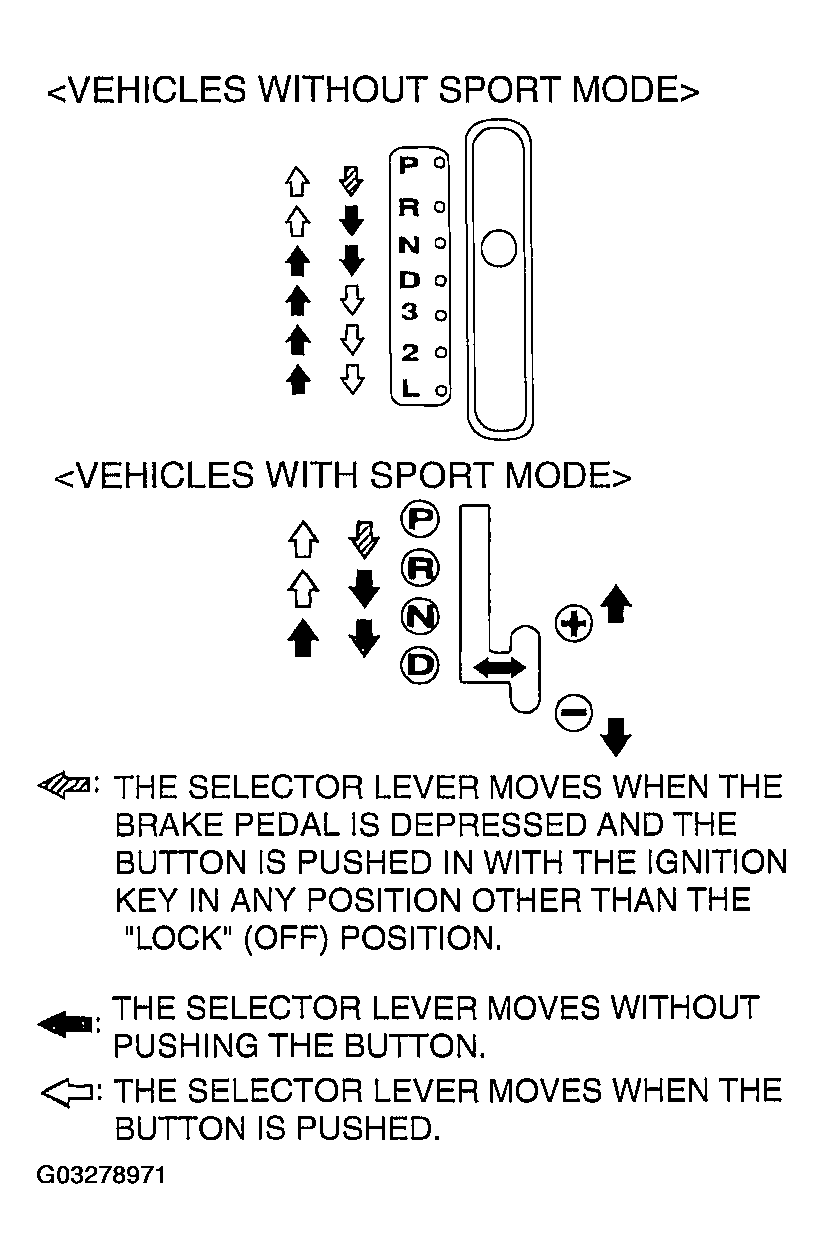 <VEHICLES WITHOUT SPORT MODE>

P
R
N
D
3
2
L

<VEHICLES WITH SPORT MODE>

P
R
N
D

+
−

: THE SELECTOR LEVER MOVES WHEN THE BRAKE PEDAL IS DEPRESSED AND THE BUTTON IS PUSHED IN WITH THE IGNITION KEY IN ANY POSITION OTHER THAN THE "LOCK" (OFF) POSITION.

: THE SELECTOR LEVER MOVES WITHOUT PUSHING THE BUTTON.

: THE SELECTOR LEVER MOVES WHEN THE BUTTON IS PUSHED.

G03278971