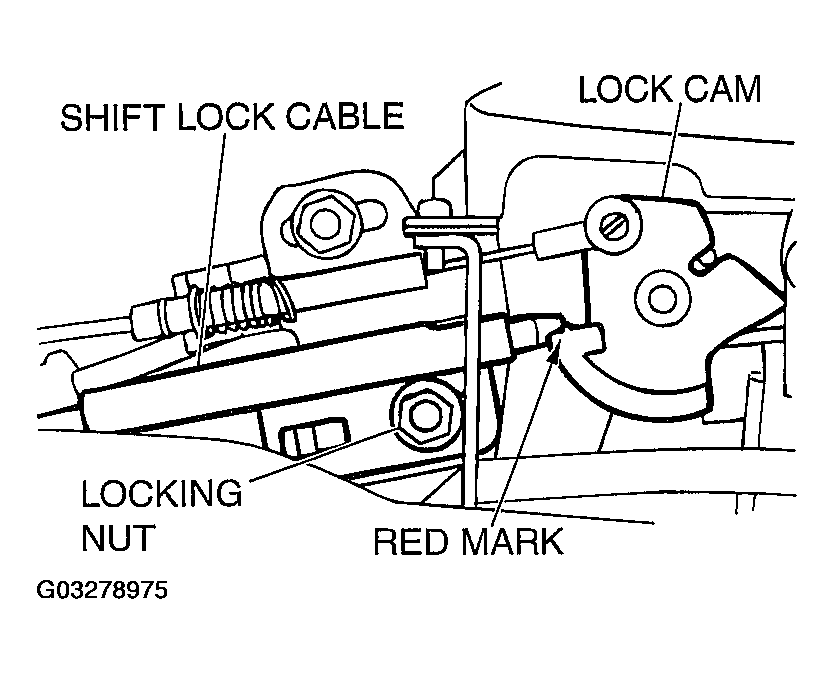 LOCK CAM
SHIFT LOCK CABLE
LOCKING NUT
RED MARK
G03278975