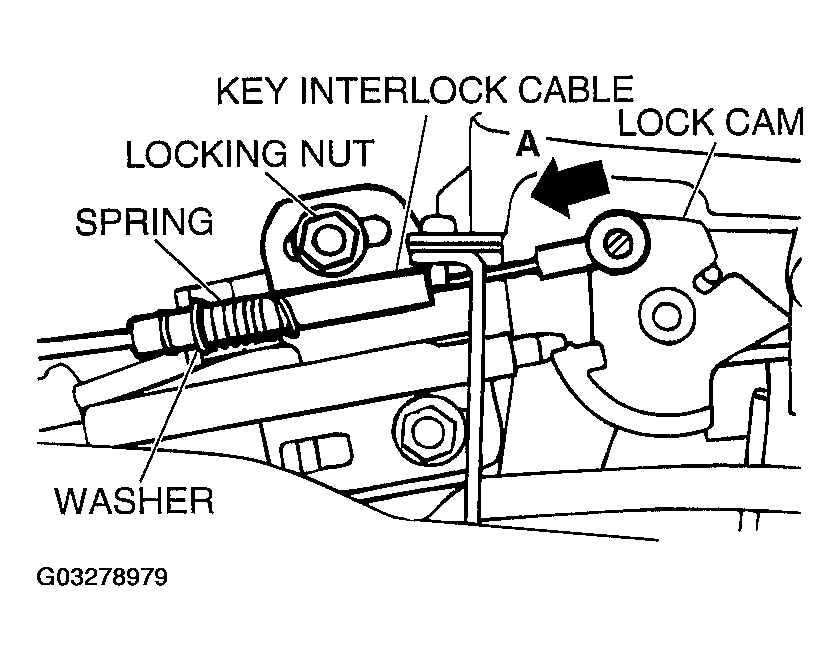 KEY INTERLOCK CABLE
LOCK CAM
A
LOCKING NUT
SPRING
WASHER
G03278979