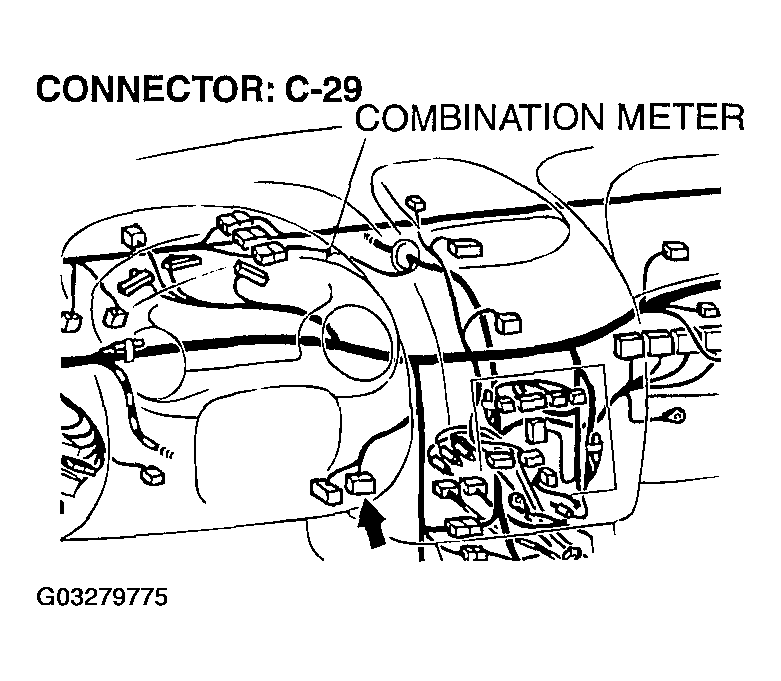 CONNECTOR: C-29
COMBINATION METER

G03279775