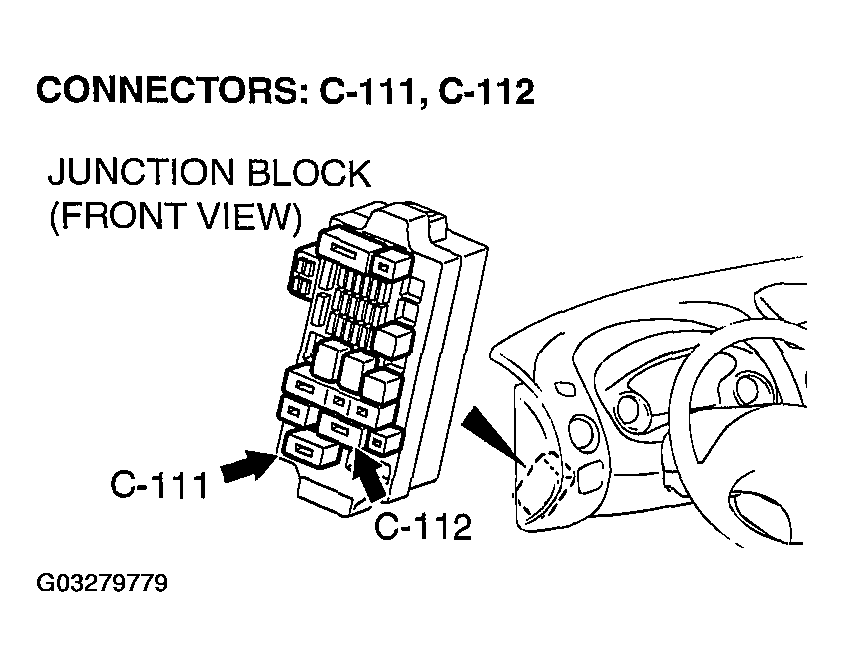 CONNECTORS: C-111, C-112

JUNCTION BLOCK (FRONT VIEW)

C-111

C-112

G03279779