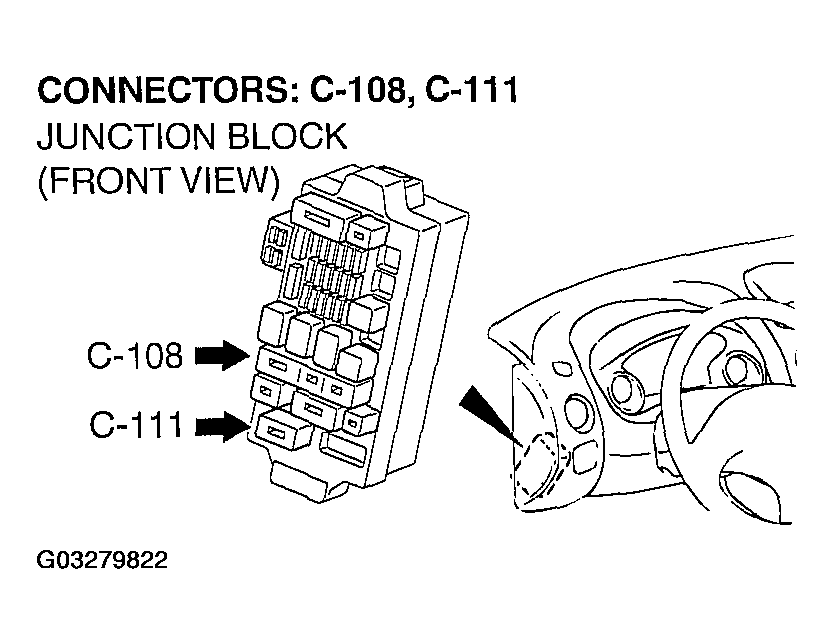 CONNECTORS: C-108, C-111
JUNCTION BLOCK
(FRONT VIEW)

C-108

C-111

G03279822