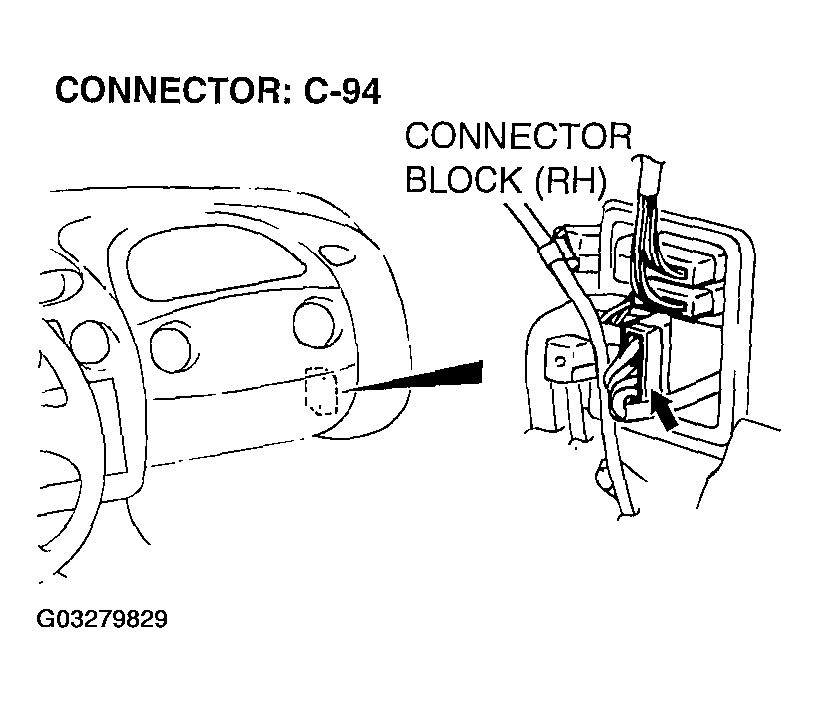 CONNECTOR: C-94

CONNECTOR BLOCK (RH)

G03279829