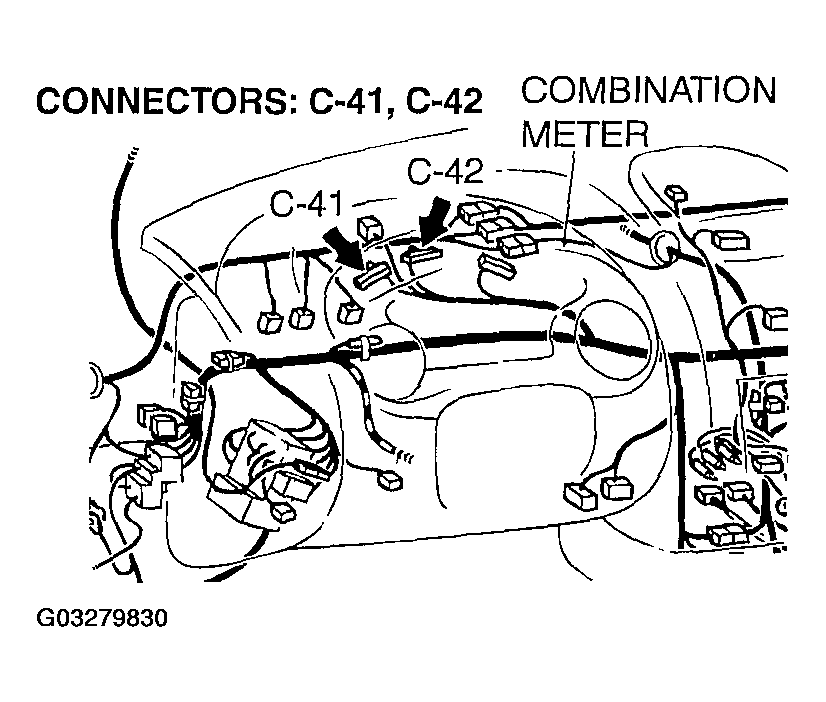 CONNECTORS: C-41, C-42

COMBINATION METER

C-42

C-41

G03279830