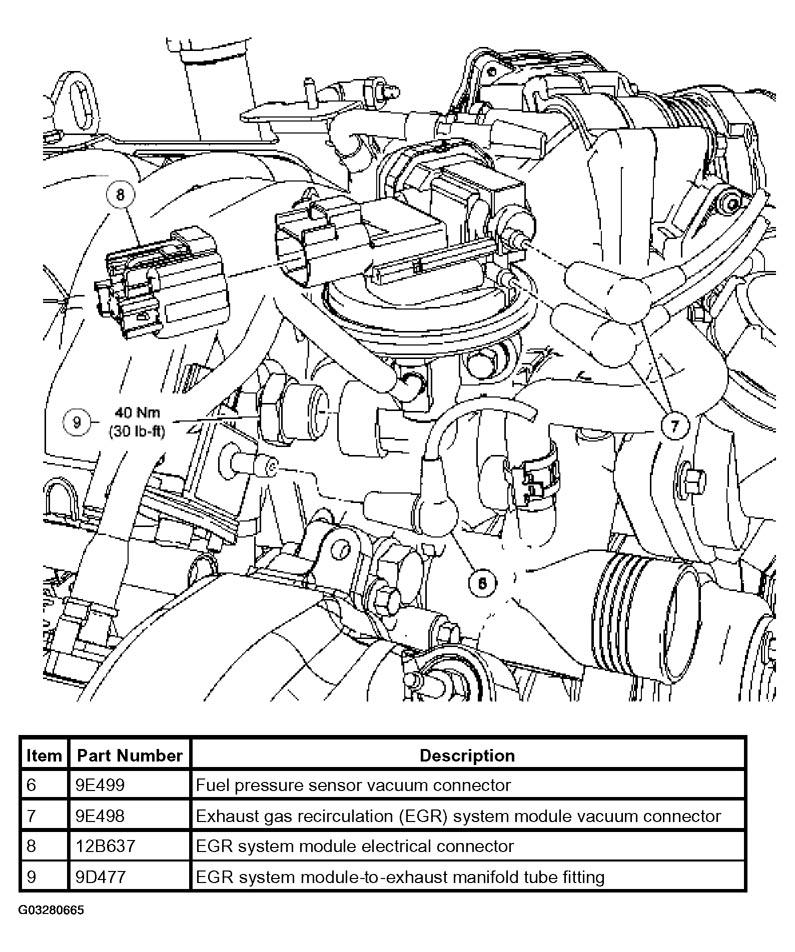 8

9

40 Nm
(30 lb-ft)

7

6

| Item | Part Number | Description |
|---|---|---|
| 6 | 9E499 | Fuel pressure sensor vacuum connector |
| 7 | 9E498 | Exhaust gas recirculation (EGR) system module vacuum connector |
| 8 | 12B637 | EGR system module electrical connector |
| 9 | 9D477 | EGR system module-to-exhaust manifold tube fitting |

G03280665