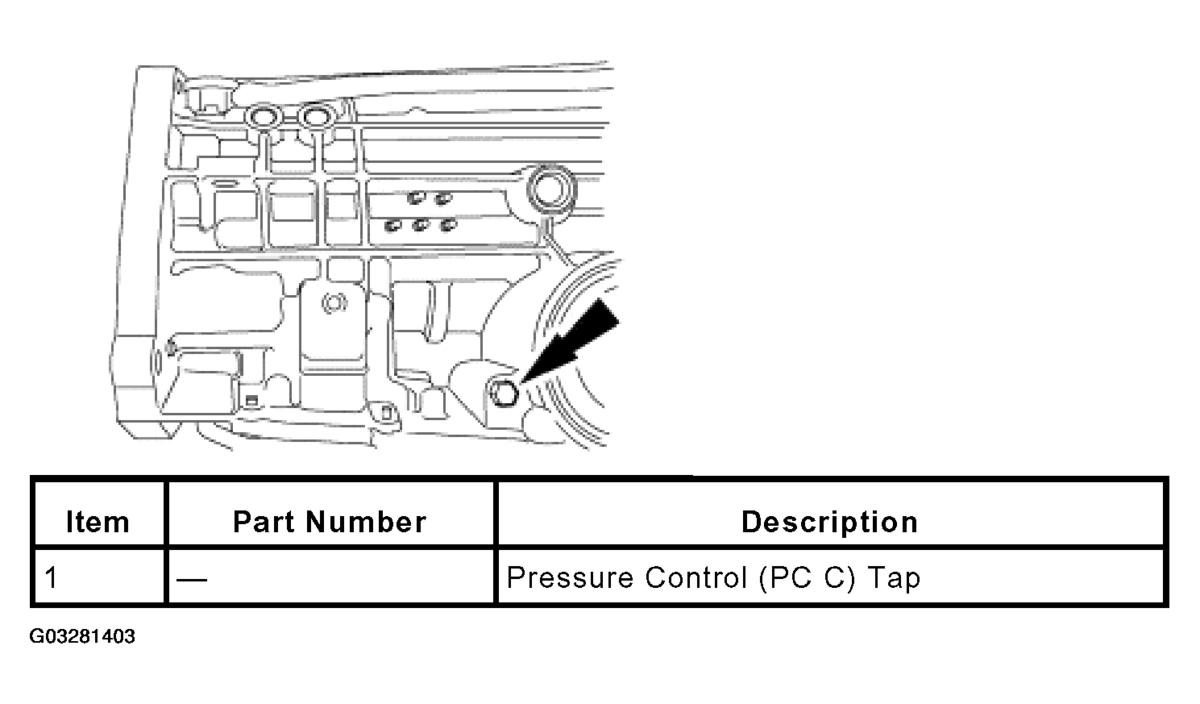 | Item | Part Number | Description |
|---|---|---|
| 1 | — | Pressure Control (PC C) Tap |

G03281403