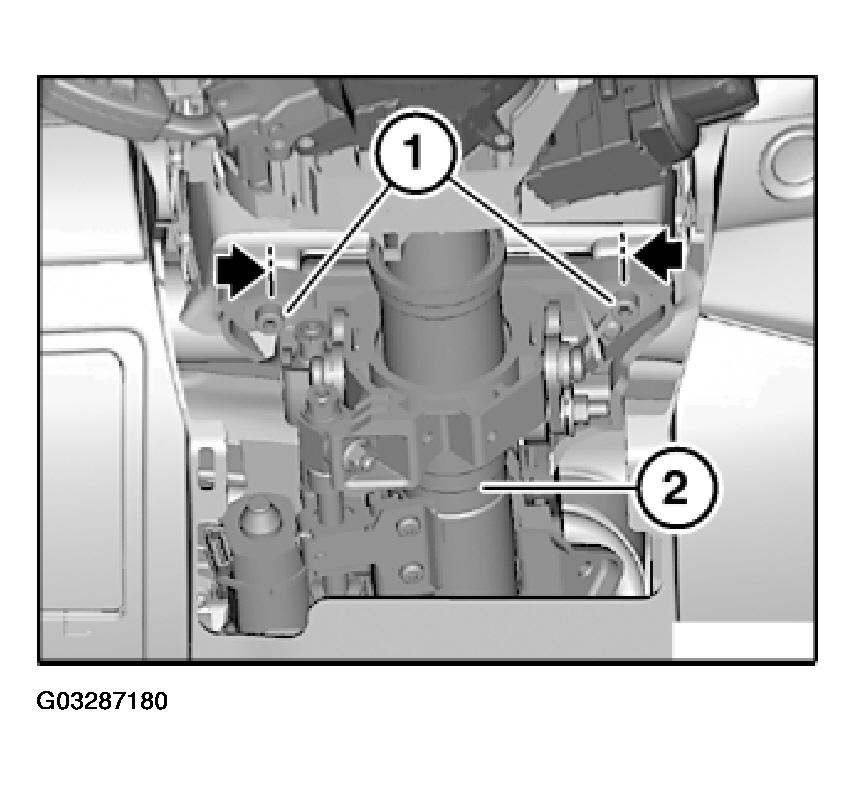 1
2
G03287180