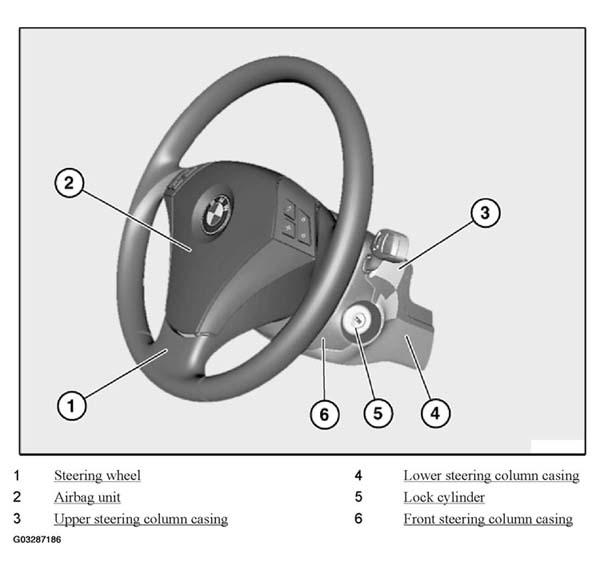 2

3

1

6

5

4

1 Steering wheel
2 Airbag unit
3 Upper steering column casing

4 Lower steering column casing
5 Lock cylinder
6 Front steering column casing

G03287186