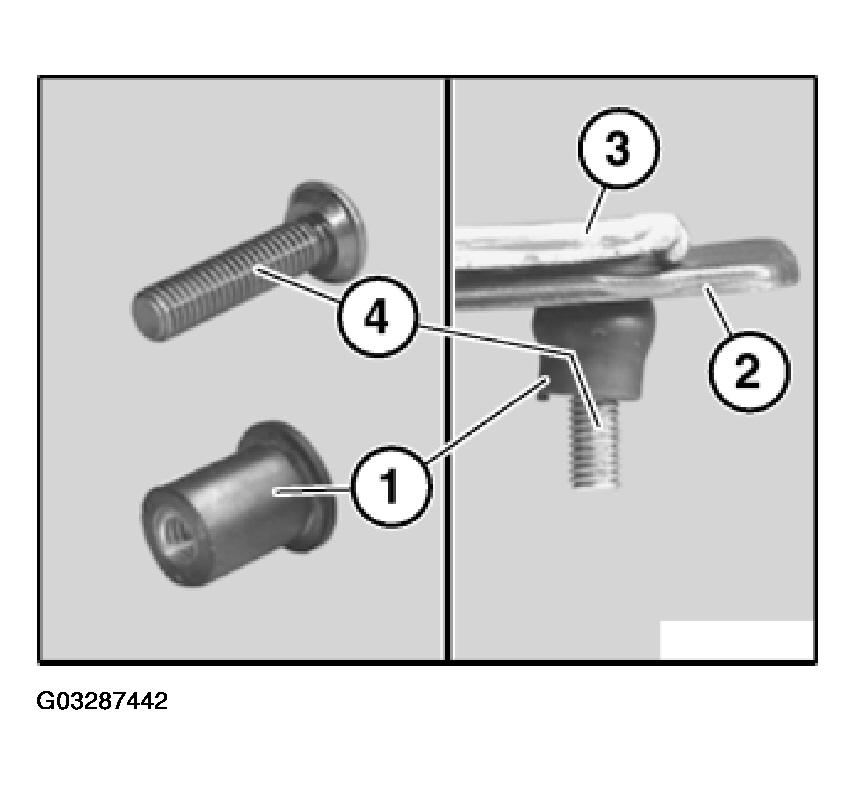 3
4
2
1
G03287442