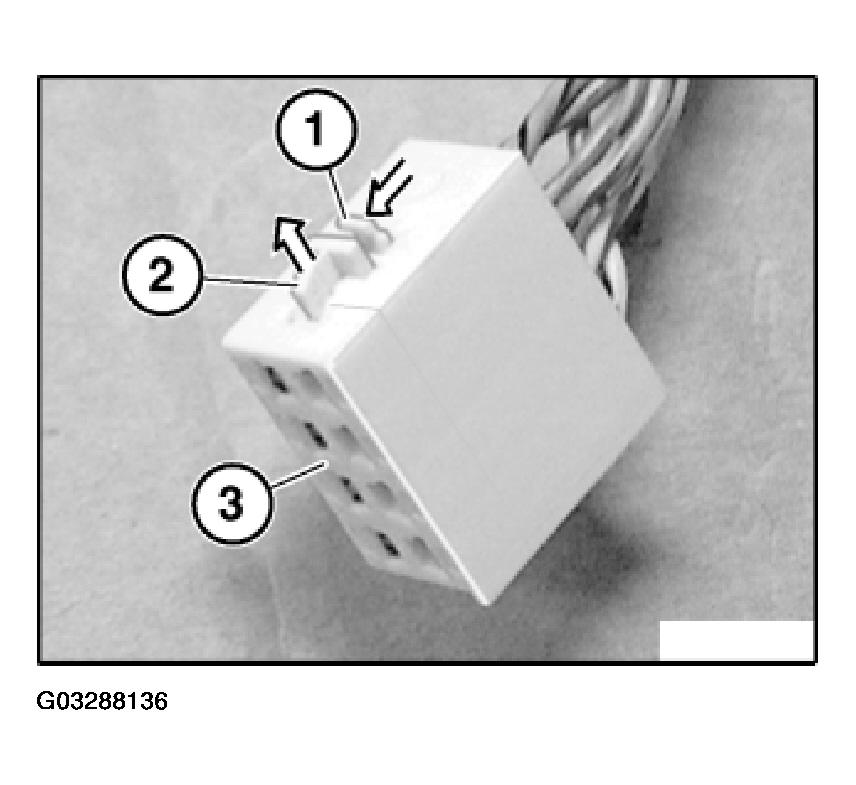 1
2
3
G03288136