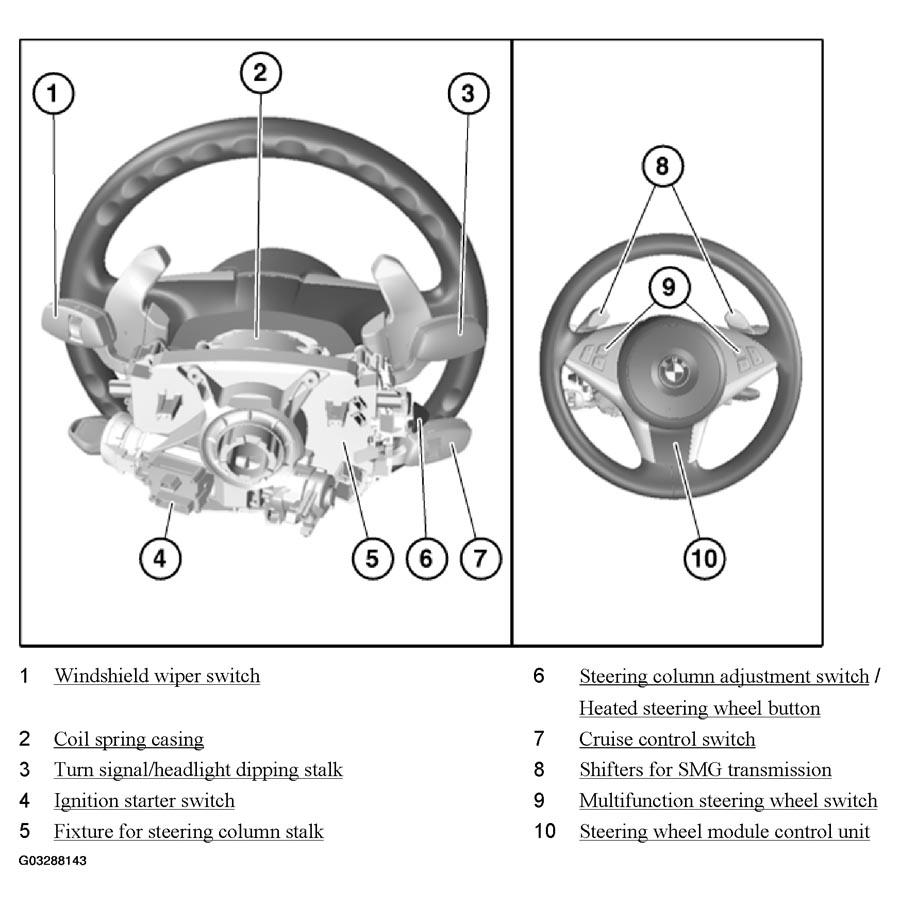 1
2
3
4
5
6
7
8
9
10

1 Windshield wiper switch
2 Coil spring casing
3 Turn signal/headlight dipping stalk
4 Ignition starter switch
5 Fixture for steering column stalk

6 Steering column adjustment switch / Heated steering wheel button
7 Cruise control switch
8 Shifters for SMG transmission
9 Multifunction steering wheel switch
10 Steering wheel module control unit

G03288143