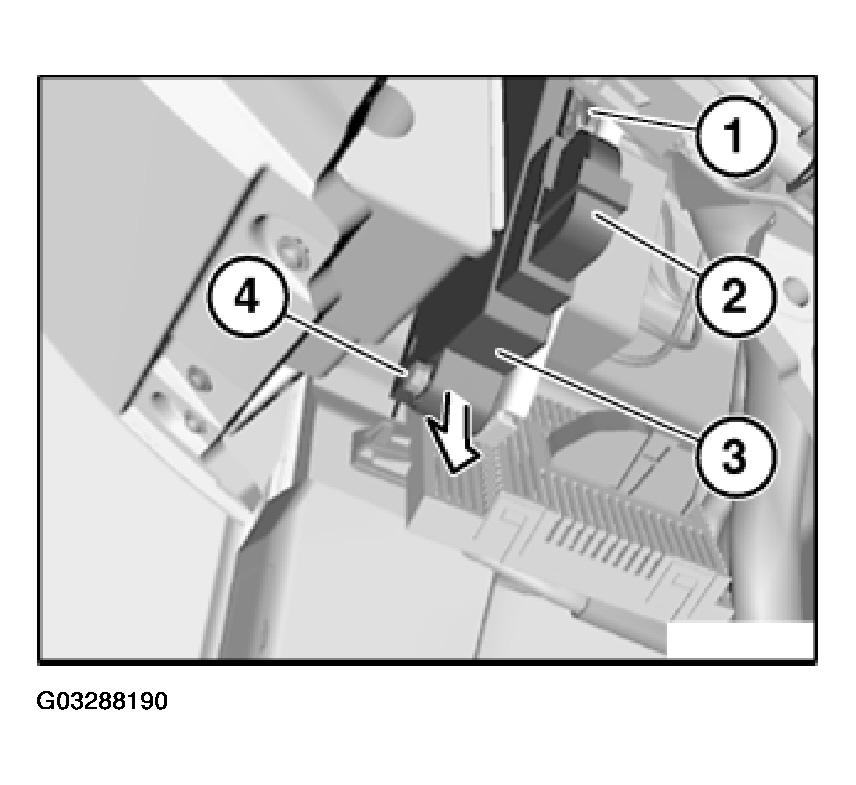 1
2
4
3
G03288190