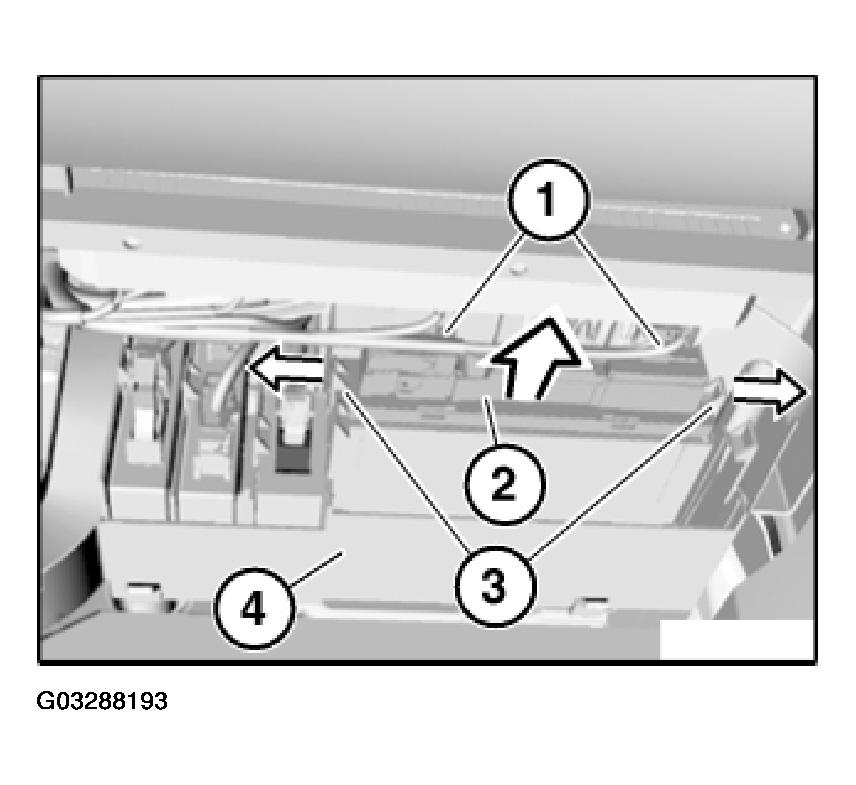 1
2
3
4
G03288193