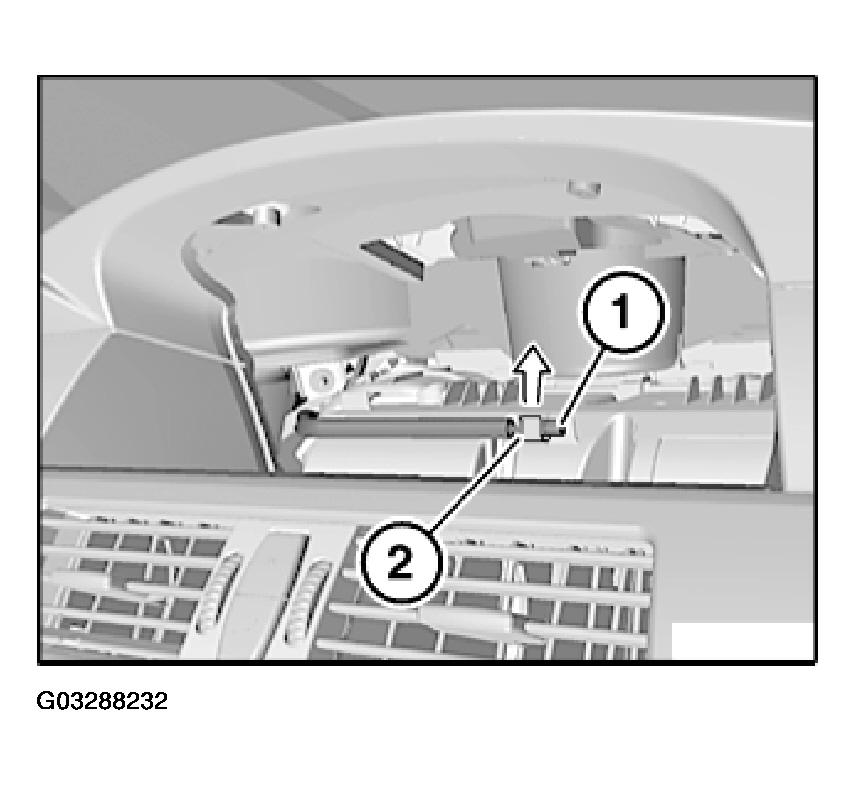 1

2

G03288232