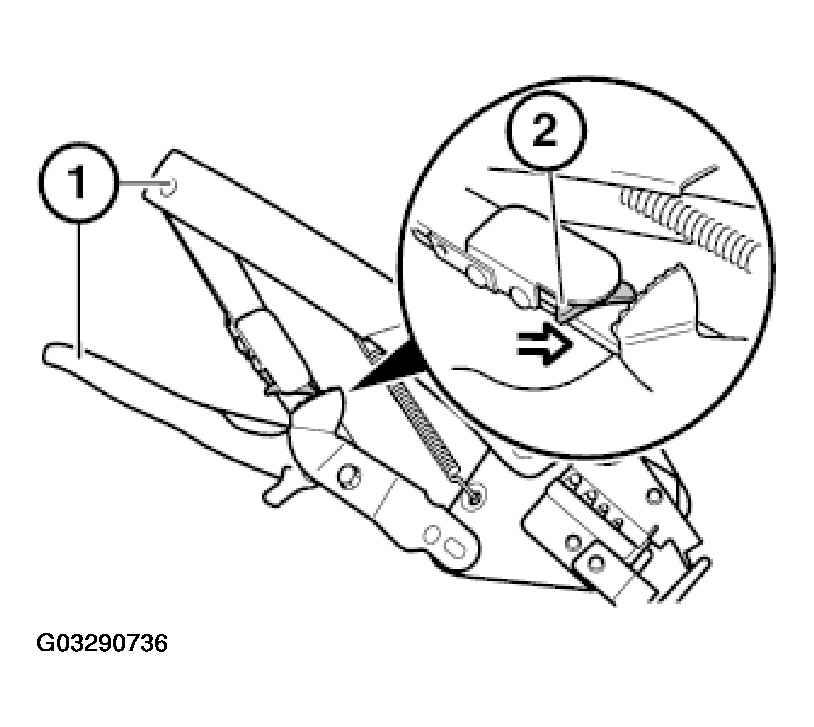 1
2
G03290736