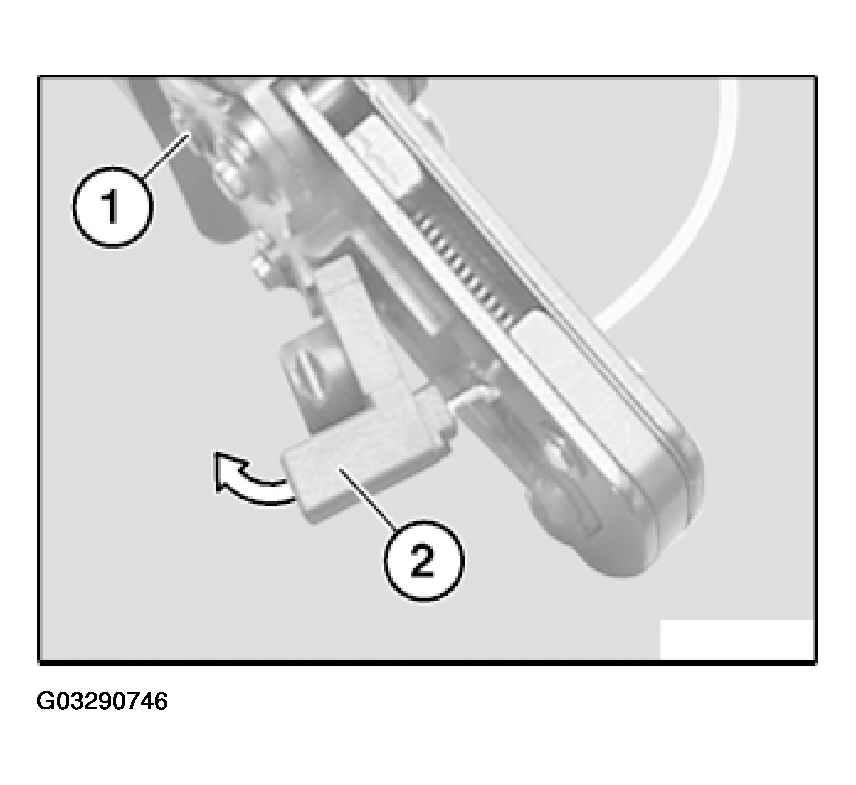 1

2

G03290746