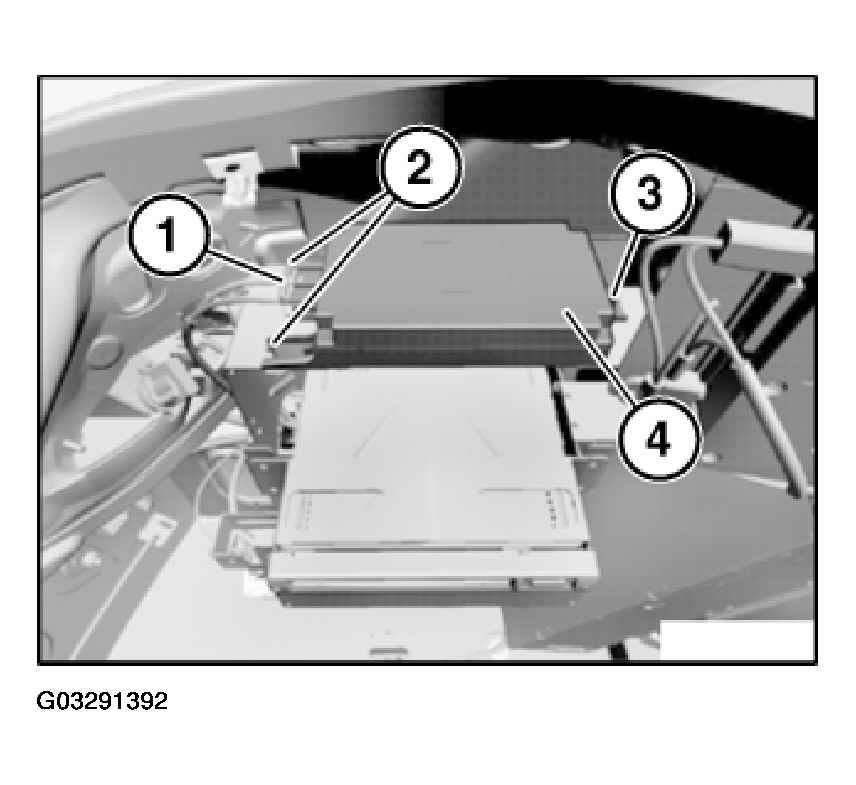 1
2
3
4

G03291392