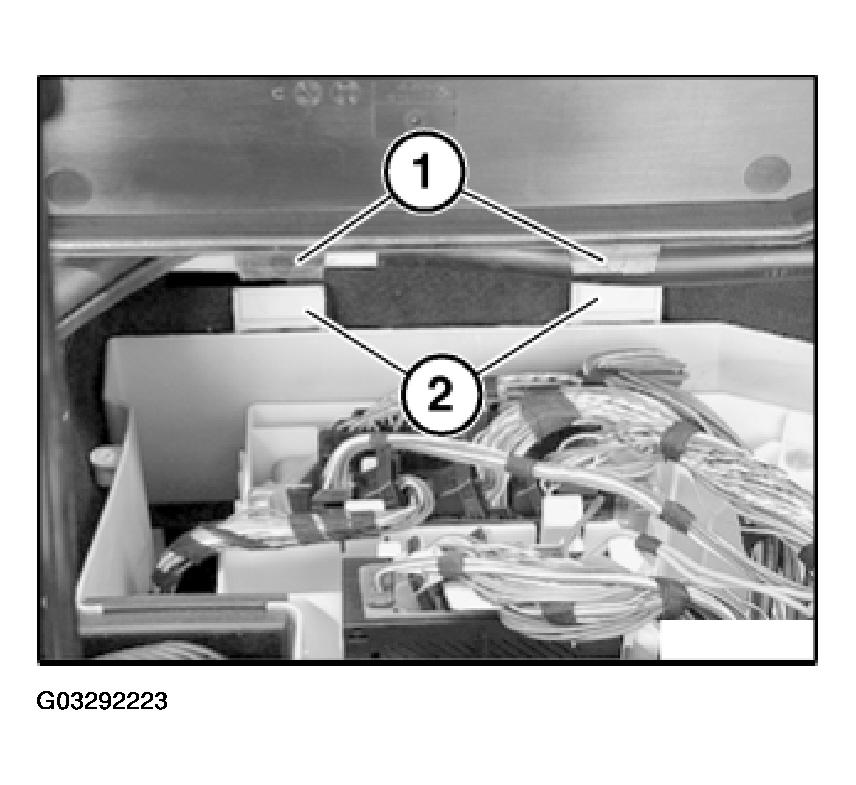 1

2

G03292223