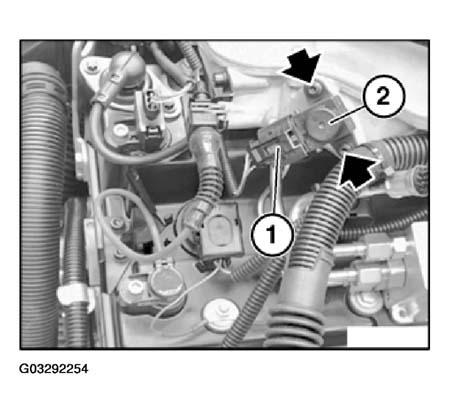 2

1

G03292254