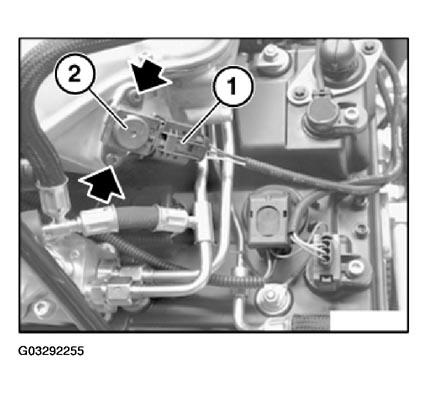 2

1

G03292255